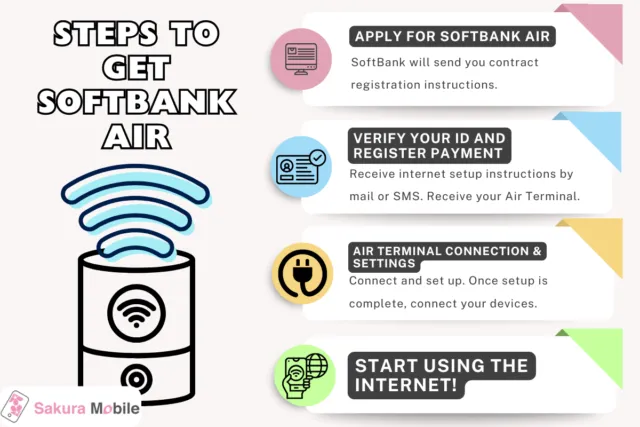 STEPS TO GET SOFTBANK AIR

APPLY FOR SOFTBANK AIR
SoftBank will send you contract registration instructions.

VERIFY YOUR ID AND REGISTER PAYMENT
Receive internet setup instructions by mail or SMS. Receive your Air Terminal.

AIR TERMINAL CONNECTION & SETTINGS
Connect and set up. Once setup is complete, connect your devices.

START USING THE INTERNET!

Sakura Mobile